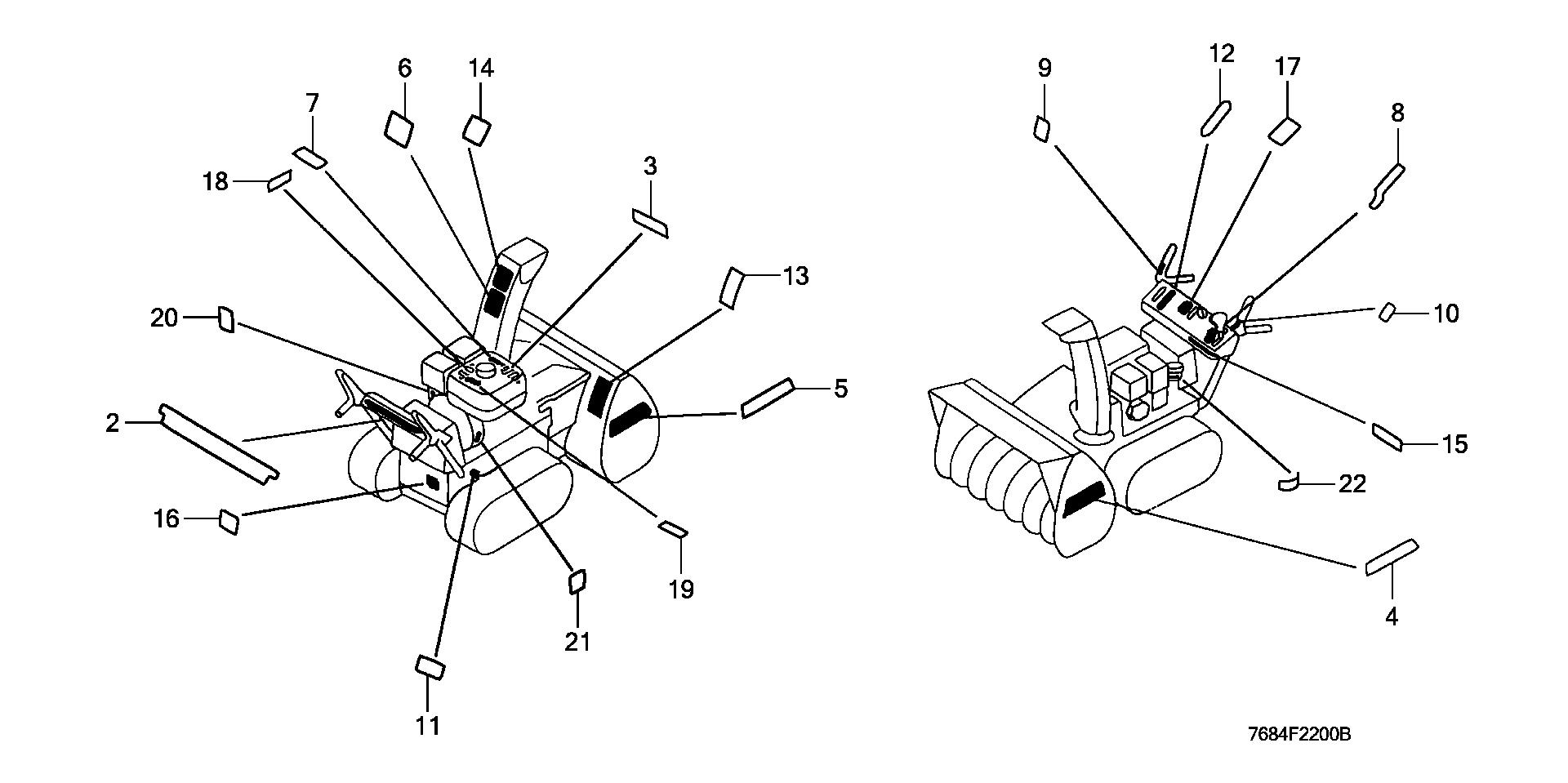 6
14
7
18
3
13
20
5
2
16
19
21
11
9
12
17
8
10
15
22
4
7684F2200B